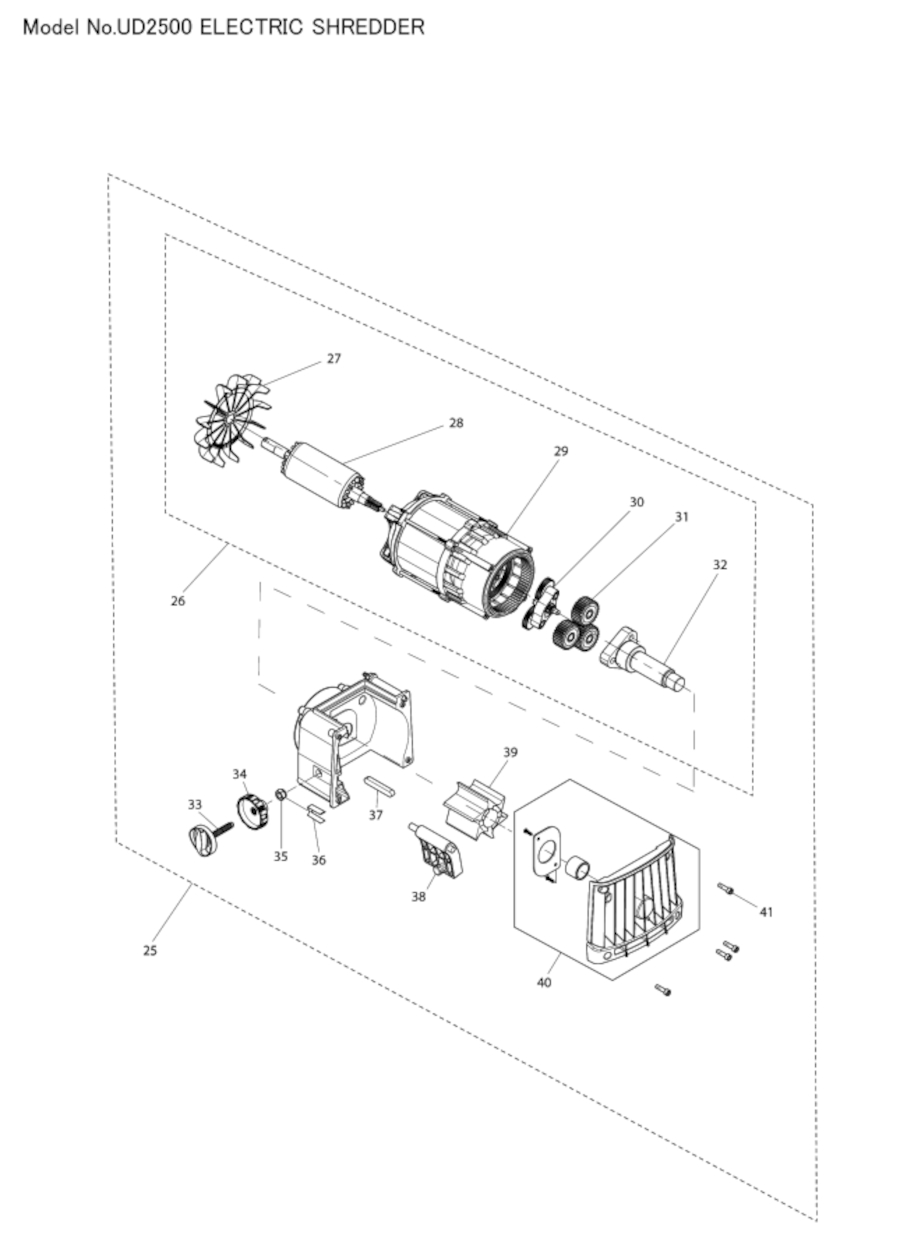 Model No.UD2500 ELECTRIC SHREDDER

27
28
29
30
31
32
26
39
34
33
37
35
36
38
41
40
25