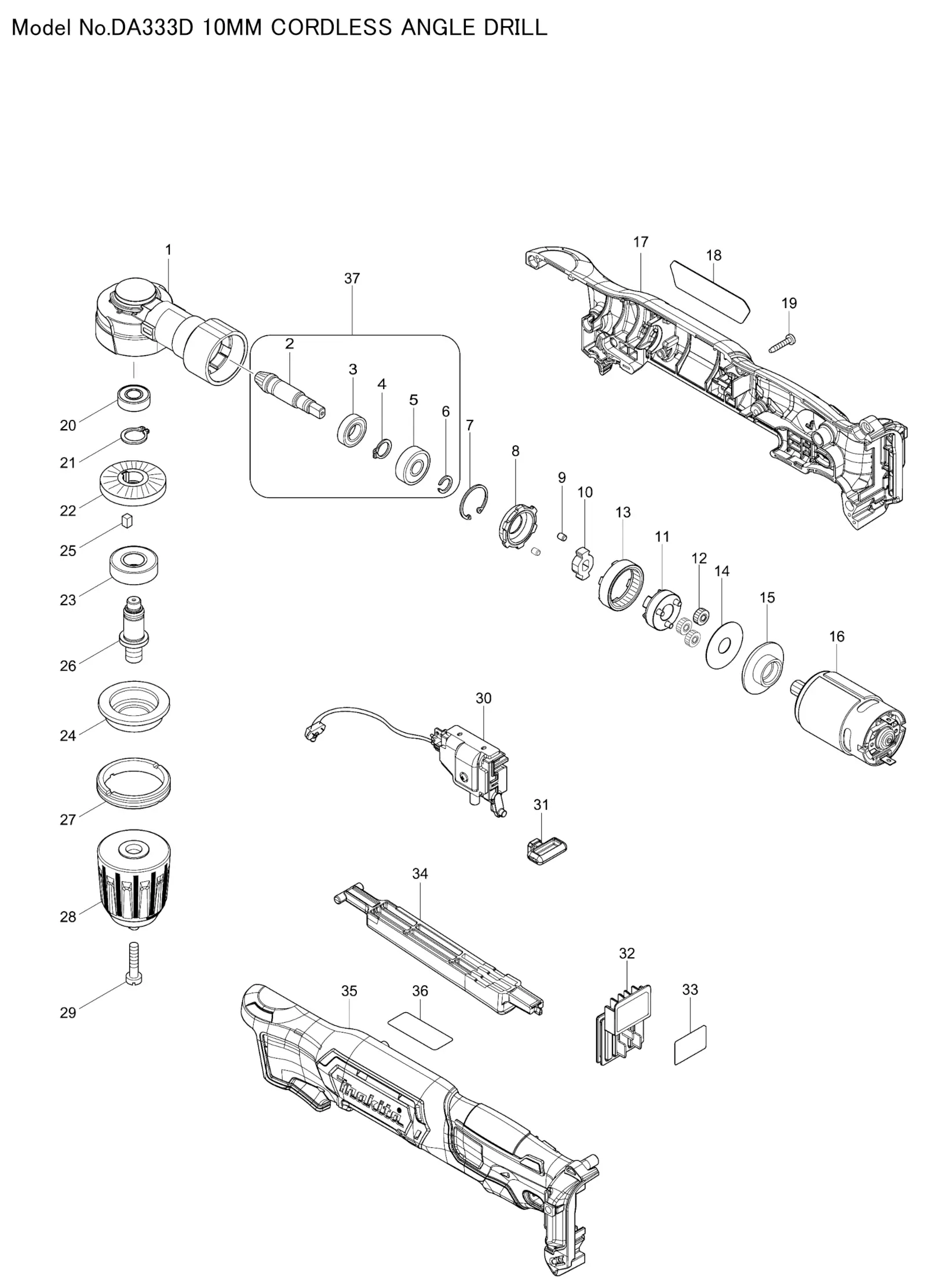 Model No.DA333D 10MM CORDLESS ANGLE DRILL

1
37
17
18
19
2
3
4
5
6
7
8
9
10
13
11
12
14
15
16
20
21
22
25
23
26
24
27
28
29
30
31
34
32
33
35
36
makita