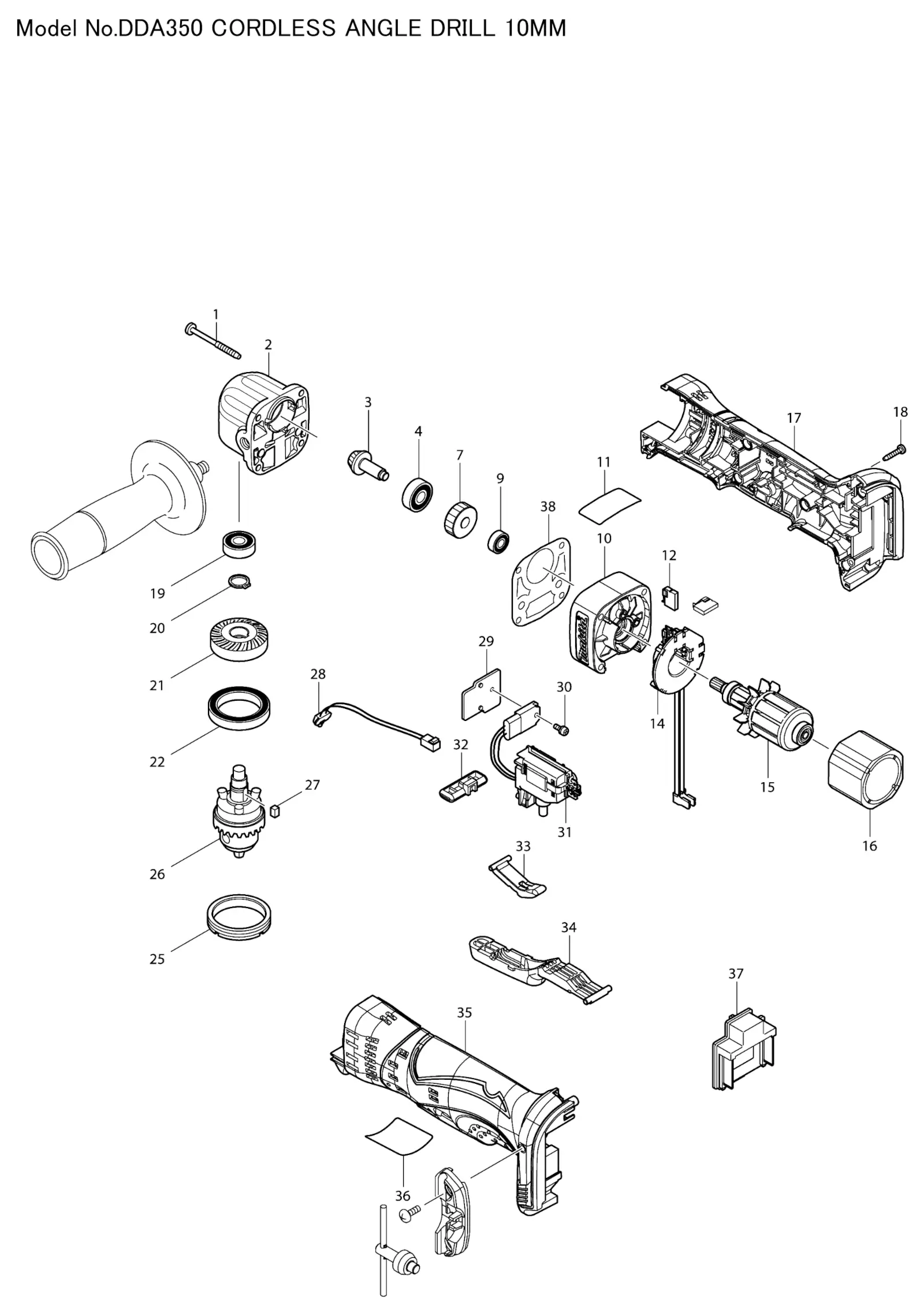 Model No.DDA350 CORDLESS ANGLE DRILL 10MM

1
2
3
4
7
9
11
17
18
38
10
12
19
20
21
29
28
30
14
22
32
15
27
31
16
26
33
25
34
37
35
36