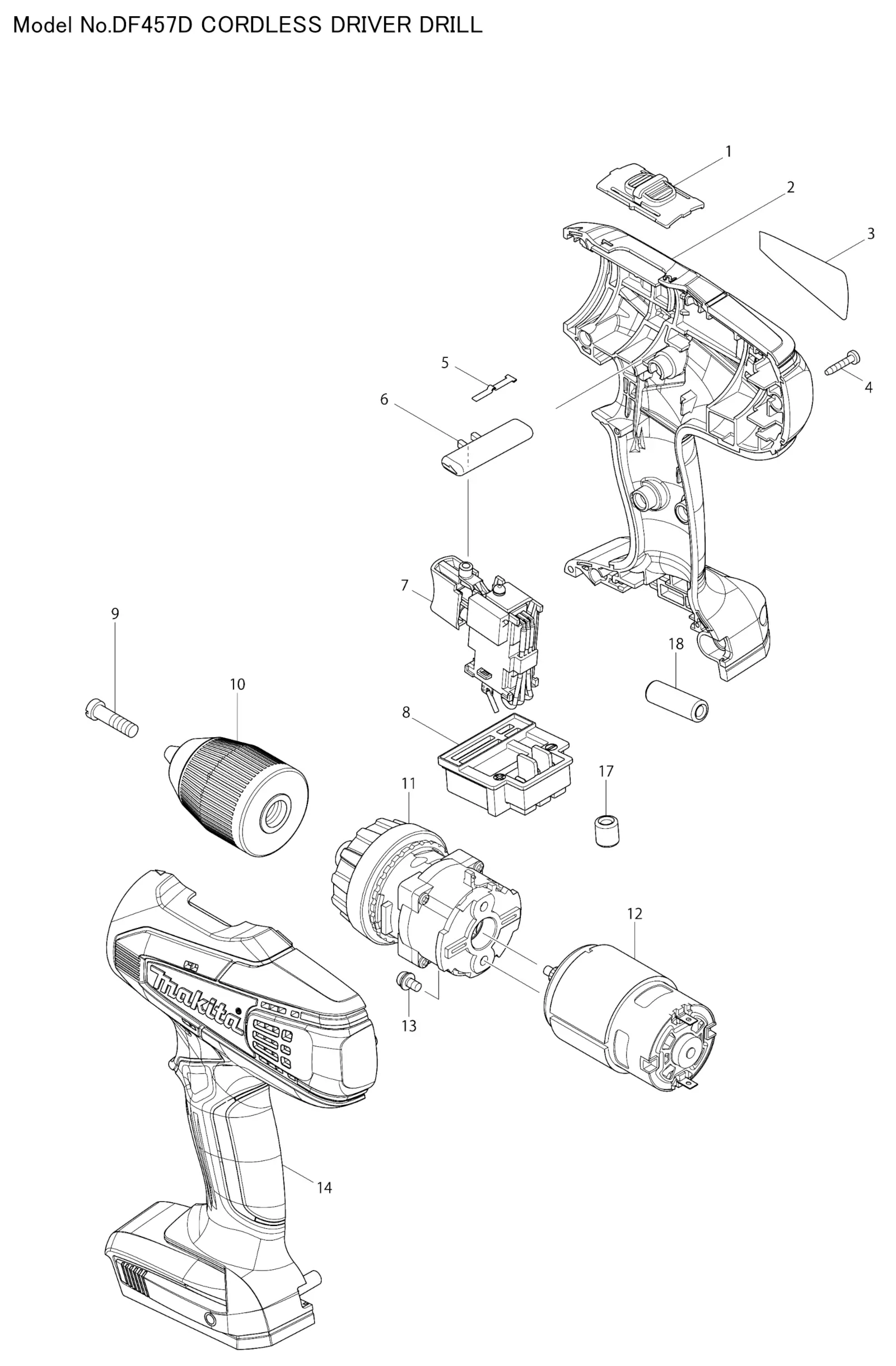 Model No.DF457D CORDLESS DRIVER DRILL

1
2
3
4
5
6
7
9
18
10
8
17
11
12
13
makita
14