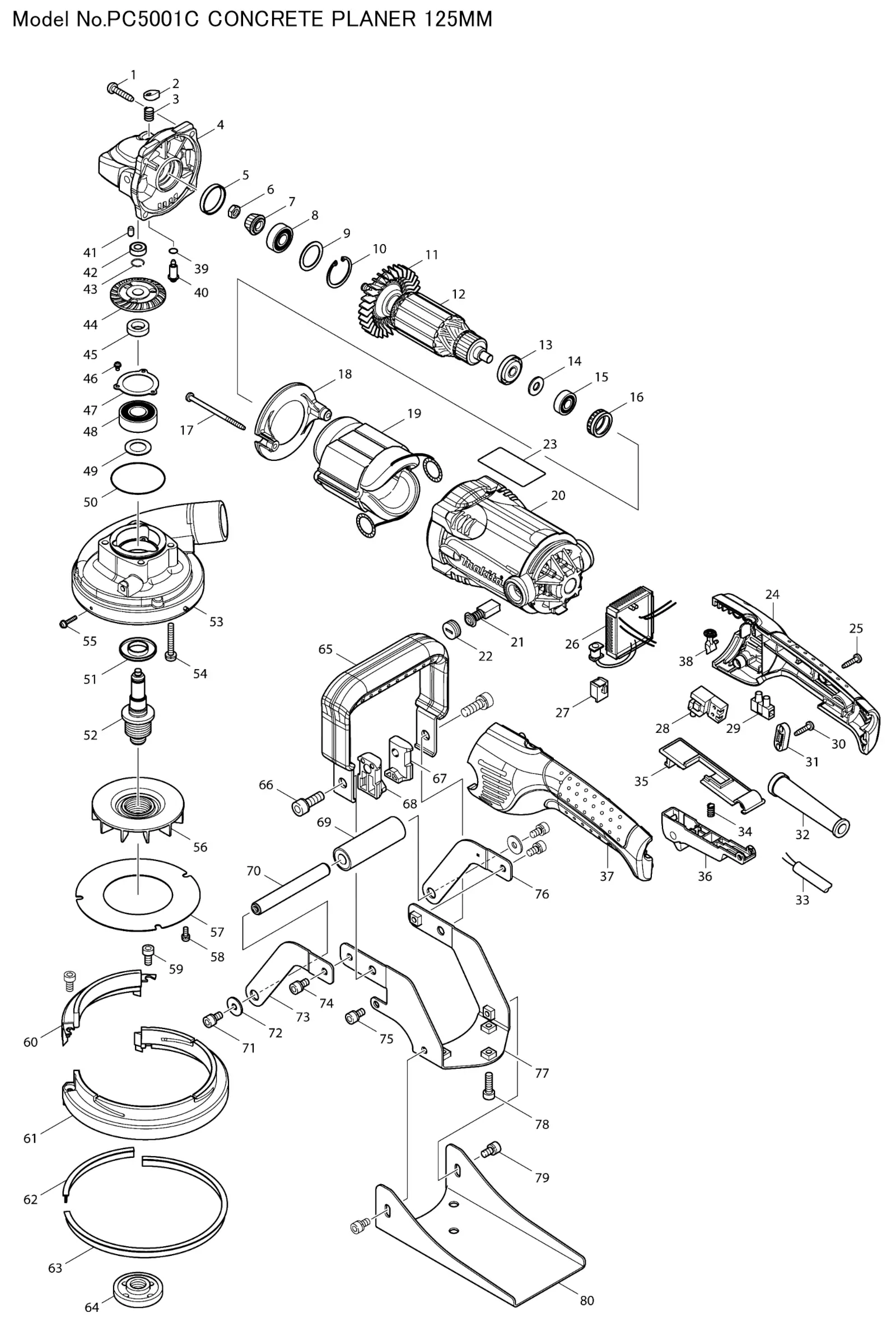 Model No.PC5001C CONCRETE PLANER 125MM

1
2
3
4
5
6
7
8
9
10
11
12
13
14
15
16
17
18
19
20
21
22
23
24
25
26
27
28
29
30
31
32
33
34
35
36
37
38
39
40
41
42
43
44
45
46
47
48
49
50
51
52
53
54
55
56
57
58
59
60
61
62
63
64
65
66
67
68
69
70
71
72
73
74
75
76
77
78
79
80

makita