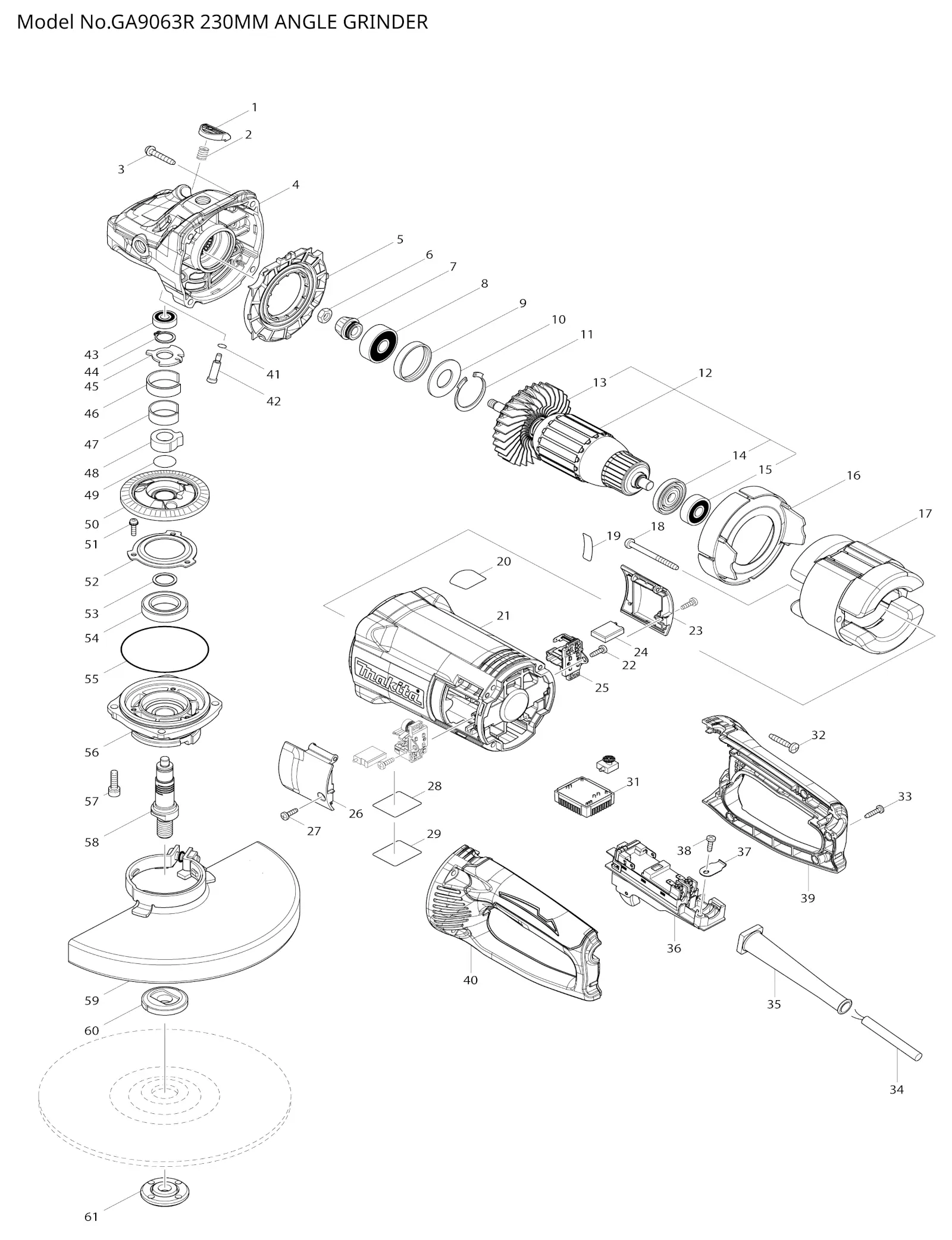 Model No.GA9063R 230MM ANGLE GRINDER

1
2
3
4
5
6
7
8
9
10
11
12
13
14
15
16
17
18
19
20
21
22
23
24
25
26
27
28
29
31
32
33
34
35
36
37
38
39
40
41
42
43
44
45
46
47
48
49
50
51
52
53
54
55
56
57
58
59
60
61

makita