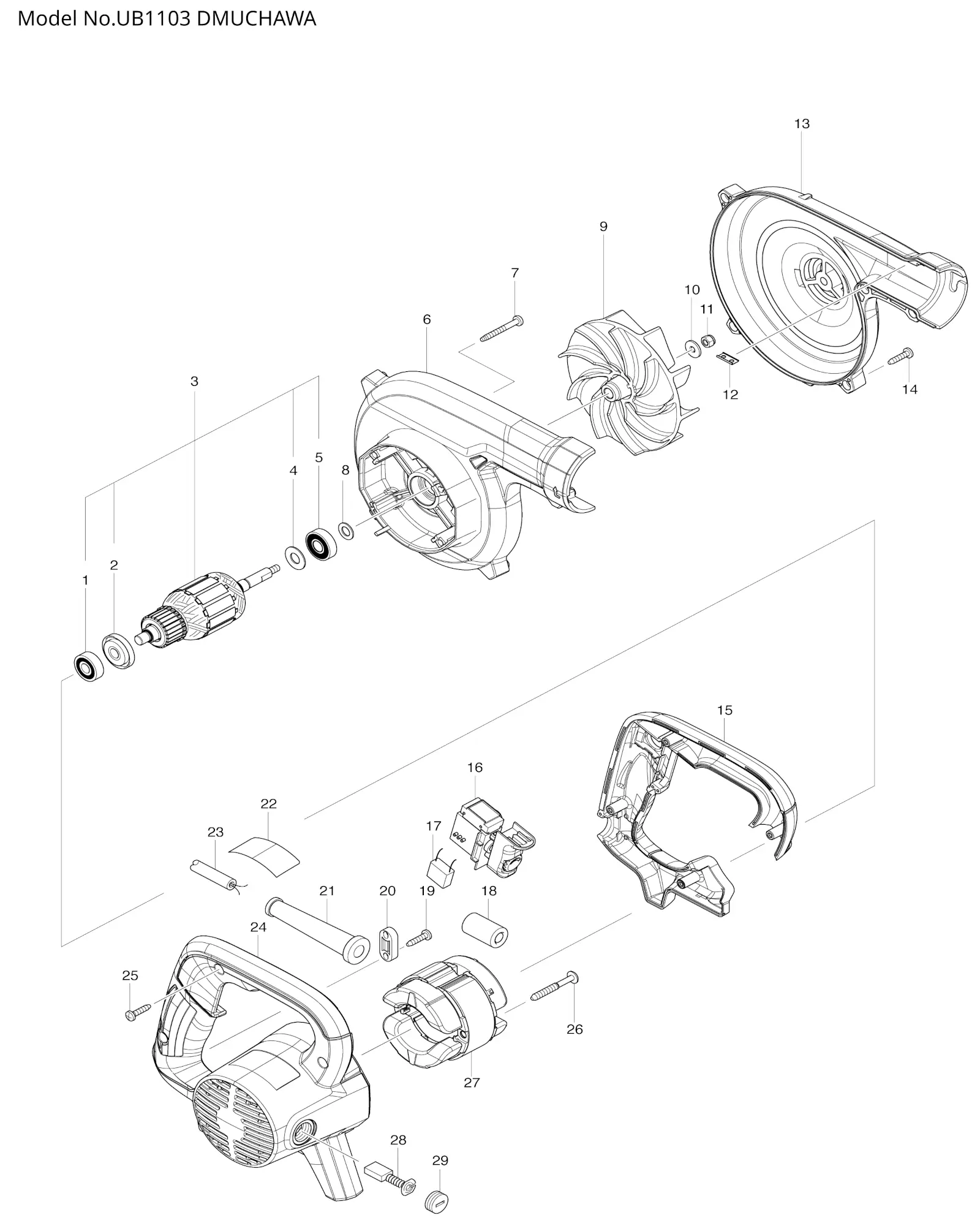 Model No.UB1103 DMUCHAWA

13
9
7
10
11
6
12
14
3
5
4
8
2
1
15
16
22
17
23
21
20
19
18
24
25
26
27
28
29